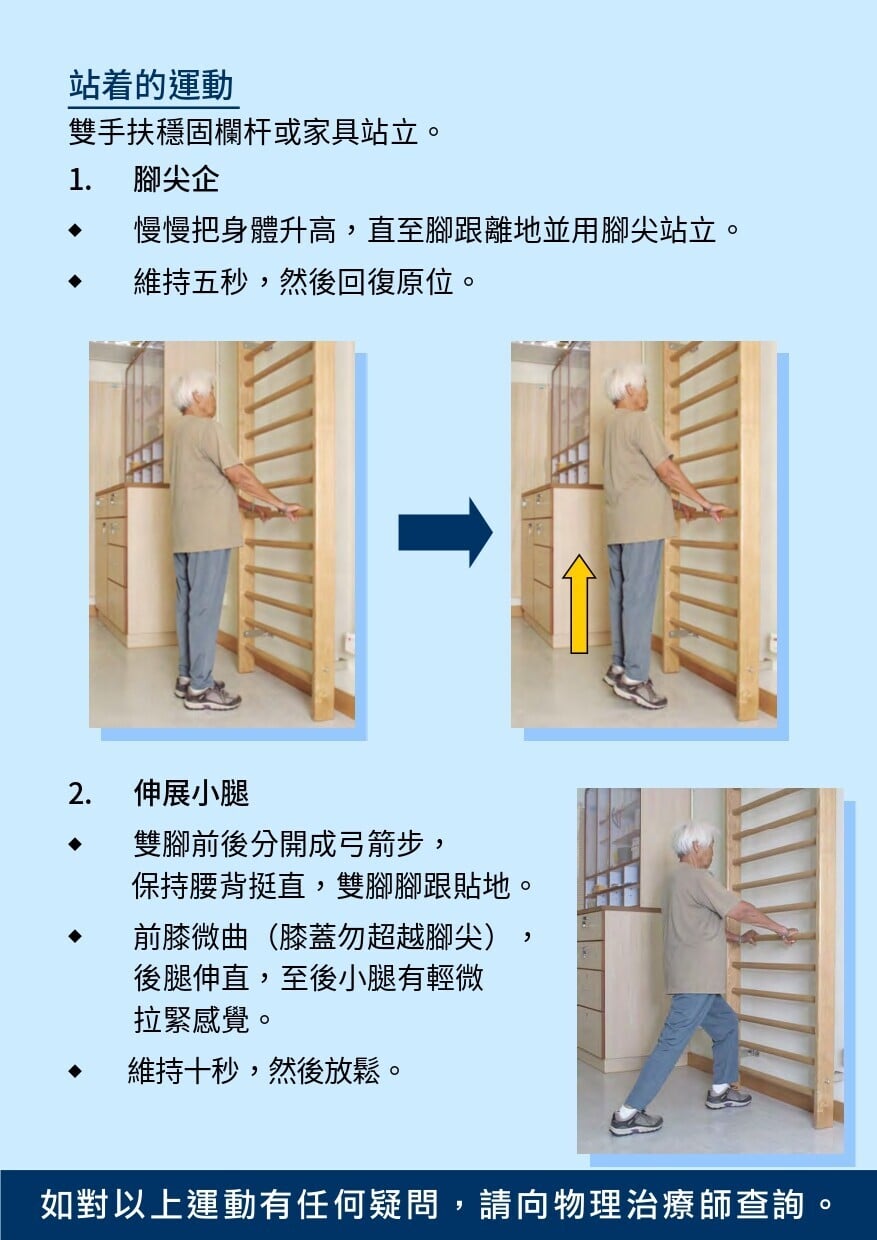 站着的運動

雙手扶穩固欄杆或家具站立。

1. 腳尖企

◆ 慢慢把身體升高，直至腳跟離地並用腳尖站立。

◆ 維持五秒，然後回復原位。

2. 伸展小腿

◆ 雙腳前後分開成弓箭步，保持腰背挺直，雙腳腳跟貼地。

◆ 前膝微曲（膝蓋勿超越腳尖），後腿伸直，至後小腿有輕微拉緊感覺。

◆ 維持十秒，然後放鬆。

如對以上運動有任何疑問，請向物理治療師查詢。