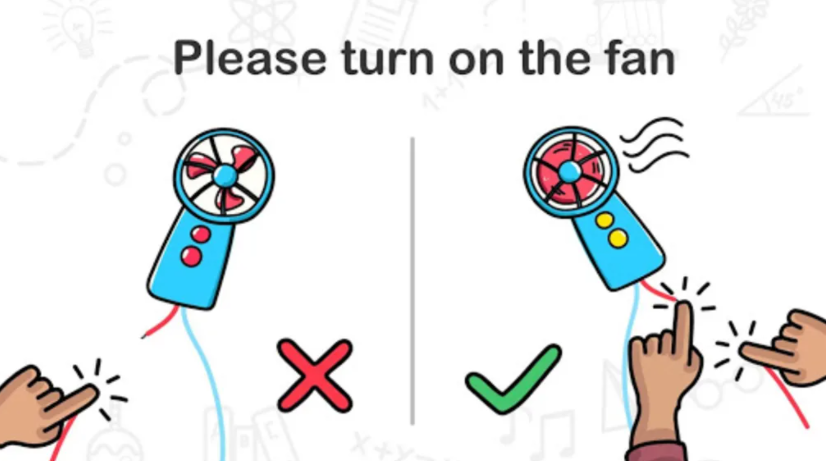 Please turn on the fan