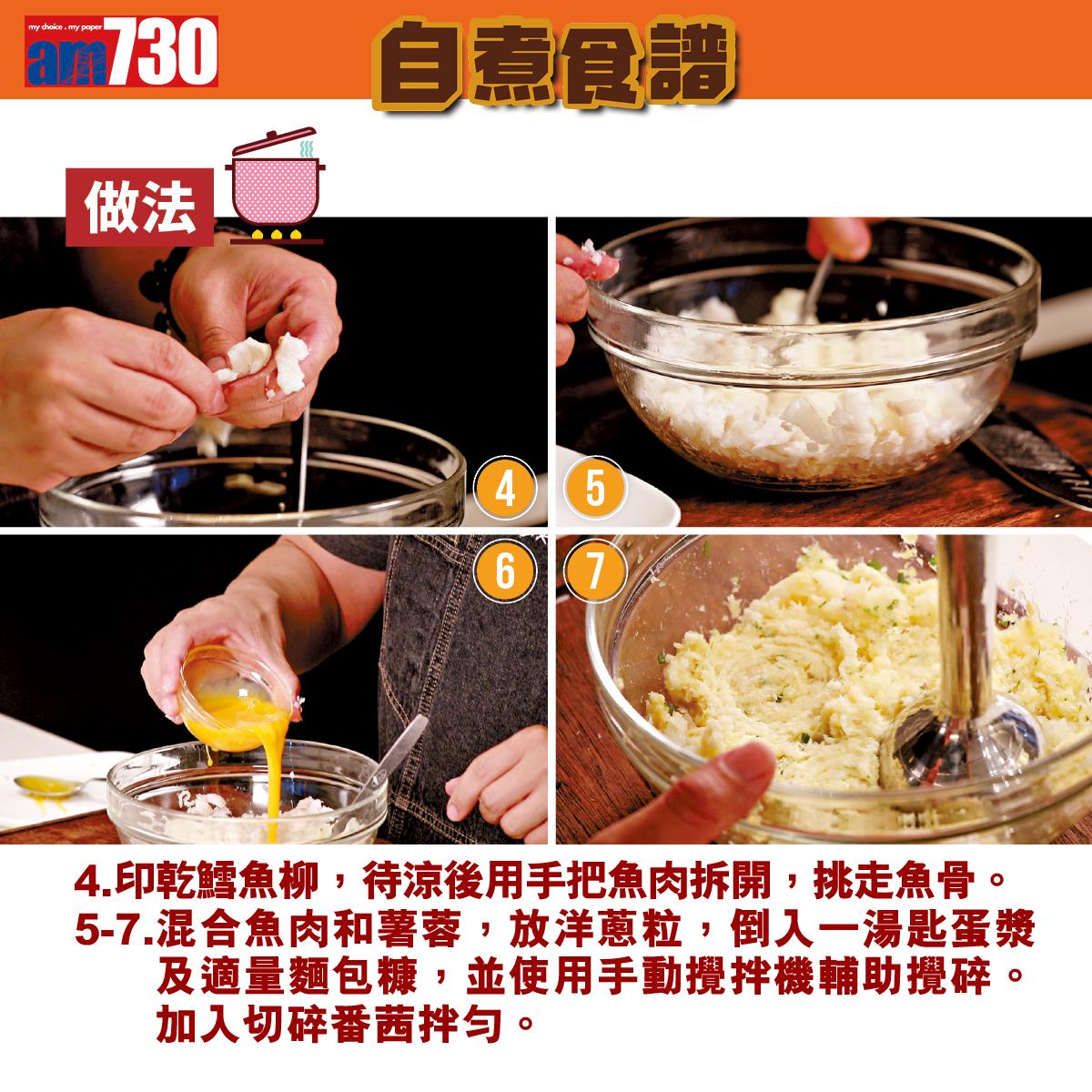 my choice . my paper am730

自煮食譜

做法

4

5

6

7

4.印乾鱈魚柳，待涼後用手把魚肉拆開，挑走魚骨。
5-7.混合魚肉和薯蓉，放洋蔥粒，倒入一湯匙蛋漿及適量麵包糠，並使用手動攪拌機輔助攪碎。加入切碎番茜拌勻。