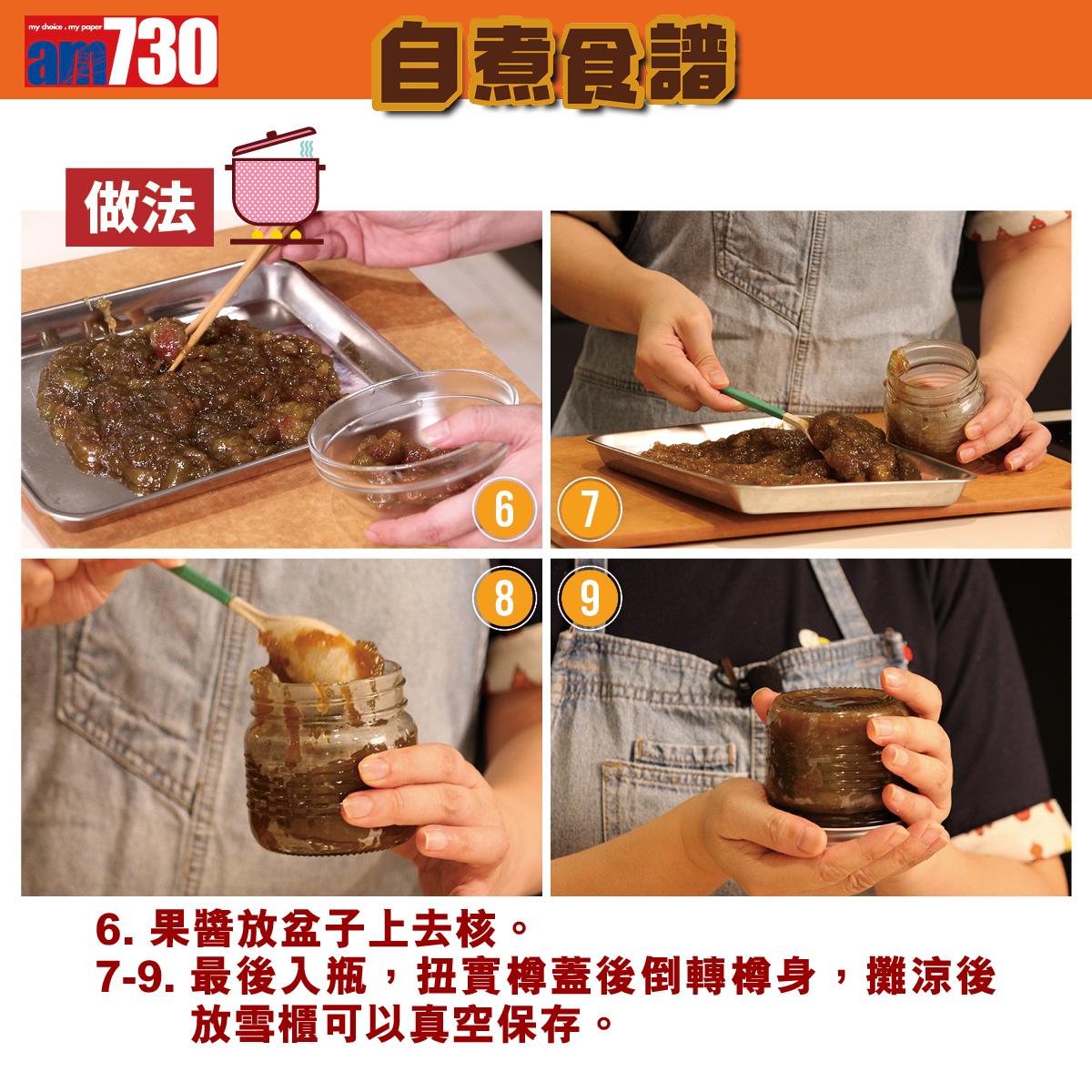 my choice . my paper am730

自煮食譜

做法

6

7

8

9

6. 果醬放盆子上去核。
7-9. 最後入瓶，扭實樽蓋後倒轉樽身，攤涼後放雪櫃可以真空保存。