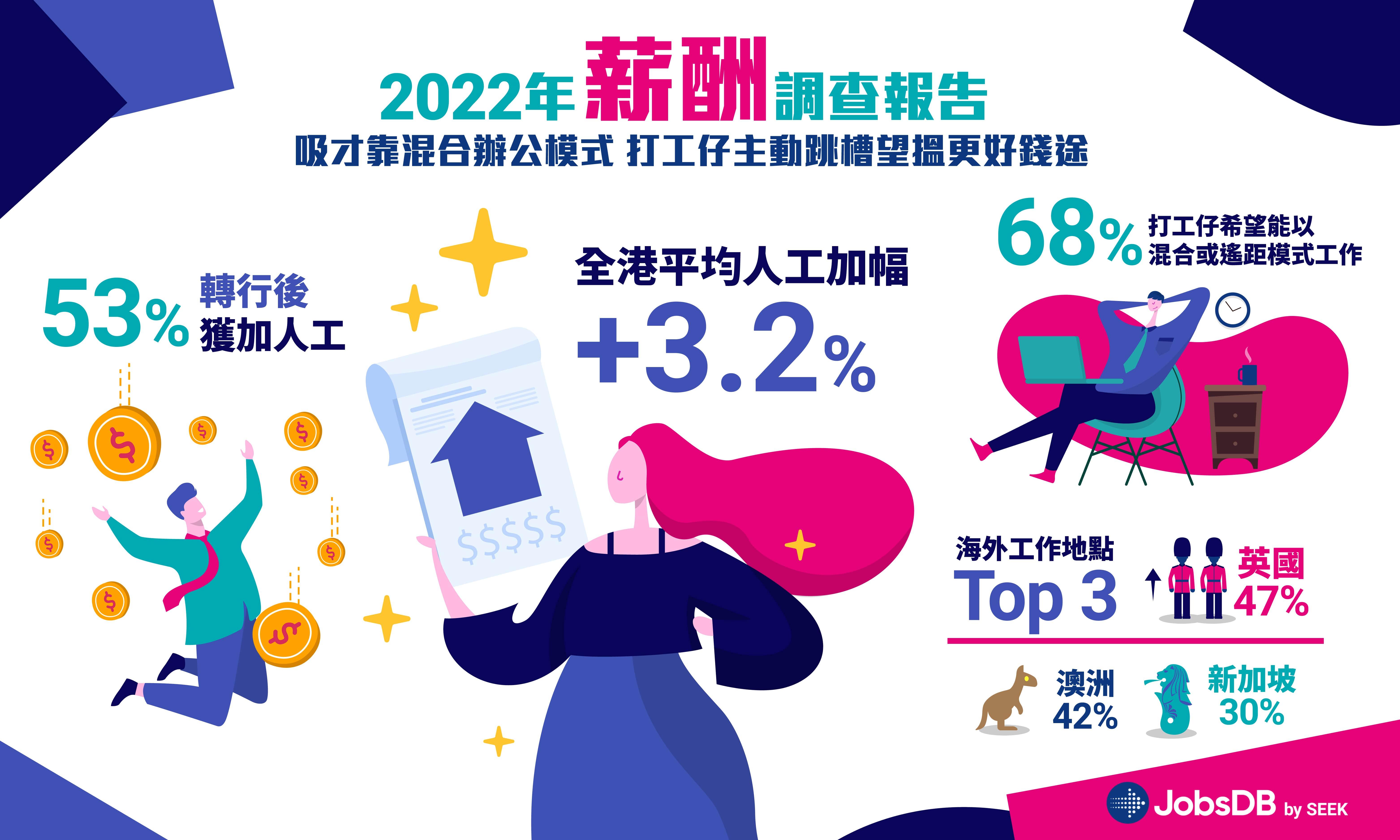 2022年薪酬調查報告

吸才靠混合辦公模式 打工仔主動跳槽望搵更好錢途

53% 轉行後獲加人工

全港平均人工加幅
+3.2%

$$$$$

68% 打工仔希望能以混合或遙距模式工作

海外工作地點
Top 3

英國
47%

澳洲
42%

新加坡
30%

JobsDB by SEEK