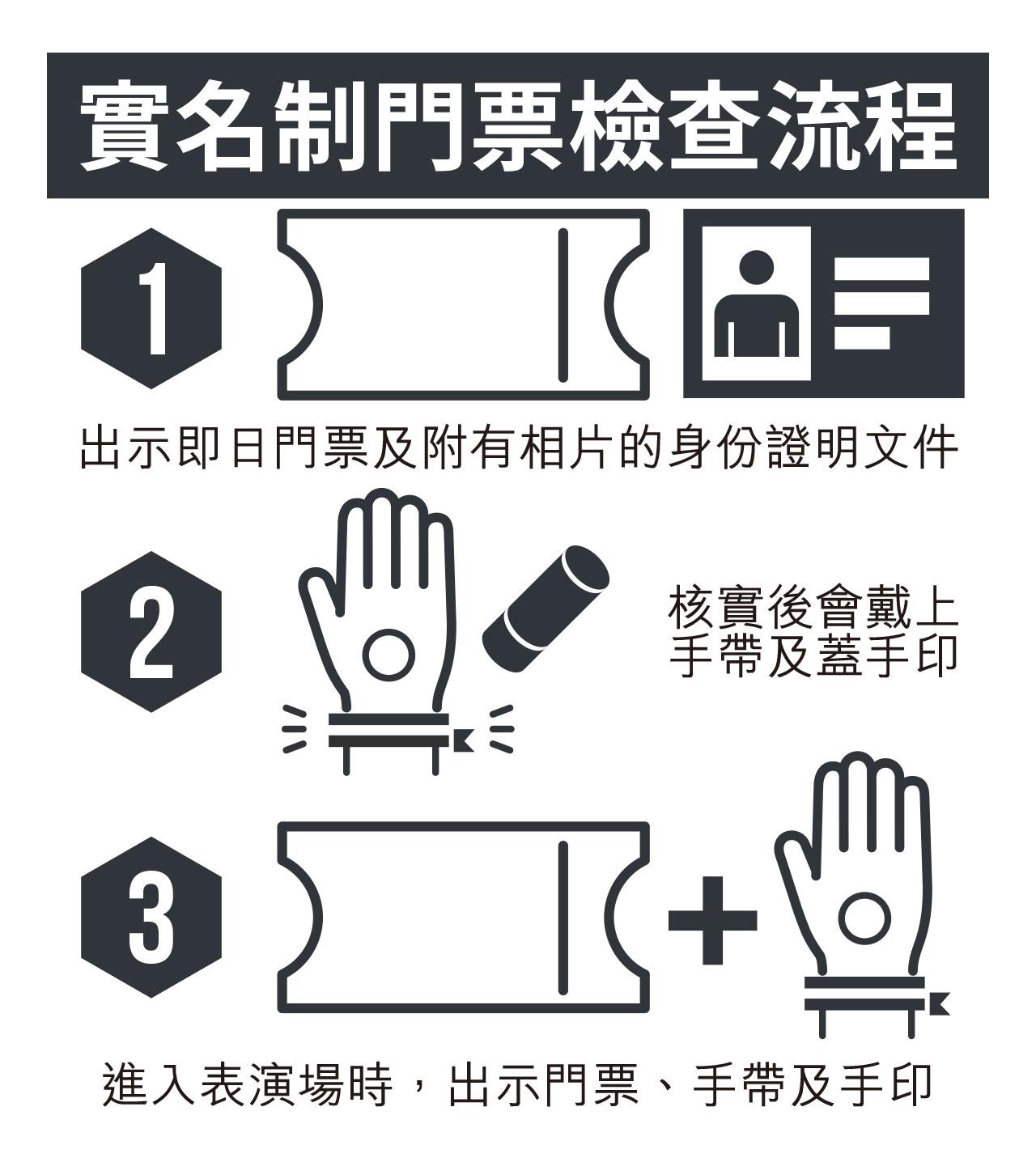 實名制門票檢查流程

1

出示即日門票及附有相片的身份證明文件

2

核實後會戴上手帶及蓋手印

3

進入表演場時，出示門票、手帶及手印