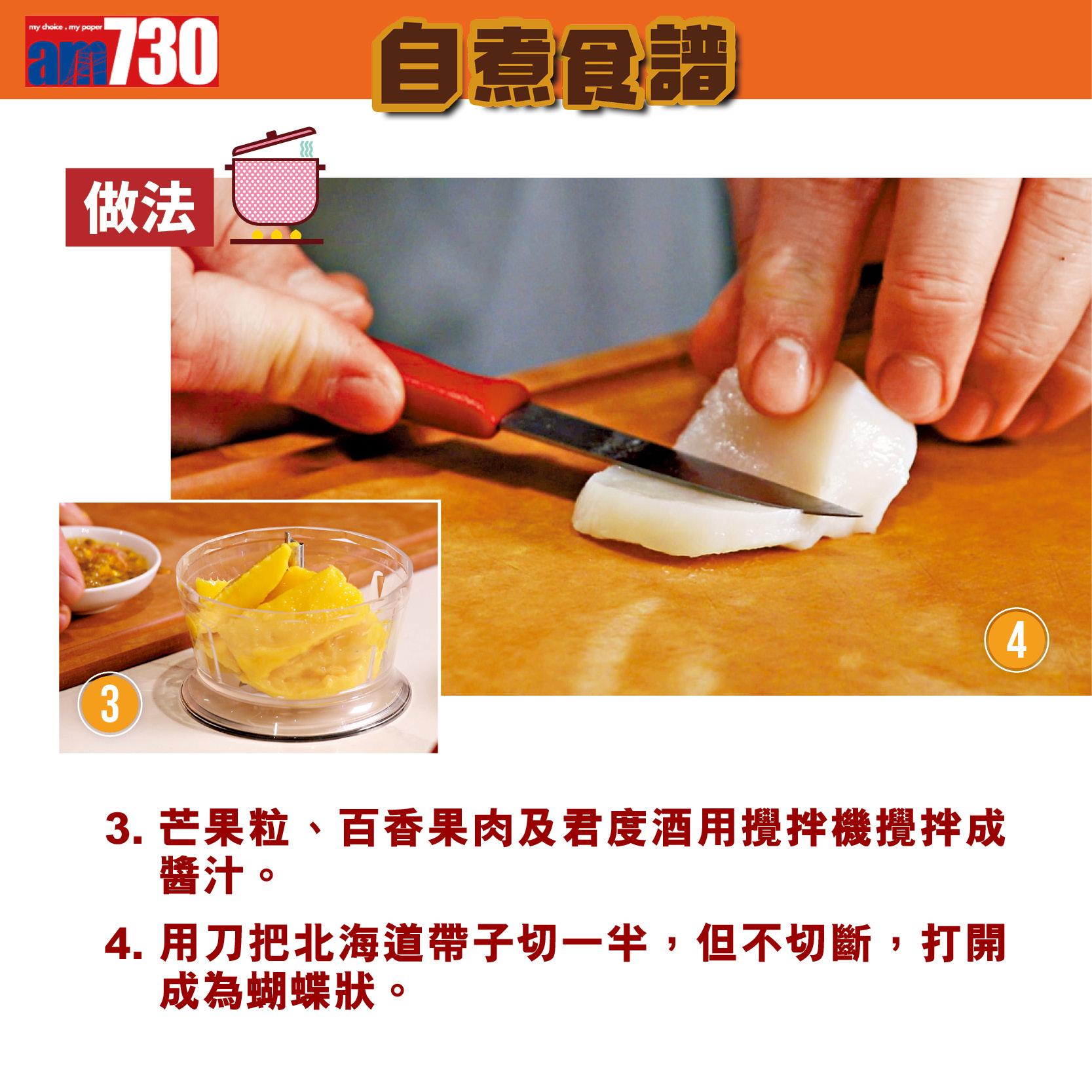 my choice . my paper
am730

自煮食譜

做法

4

3

3. 芒果粒、百香果肉及君度酒用攪拌機攪拌成醬汁。

4. 用刀把北海道帶子切一半，但不切斷，打開成為蝴蝶狀。