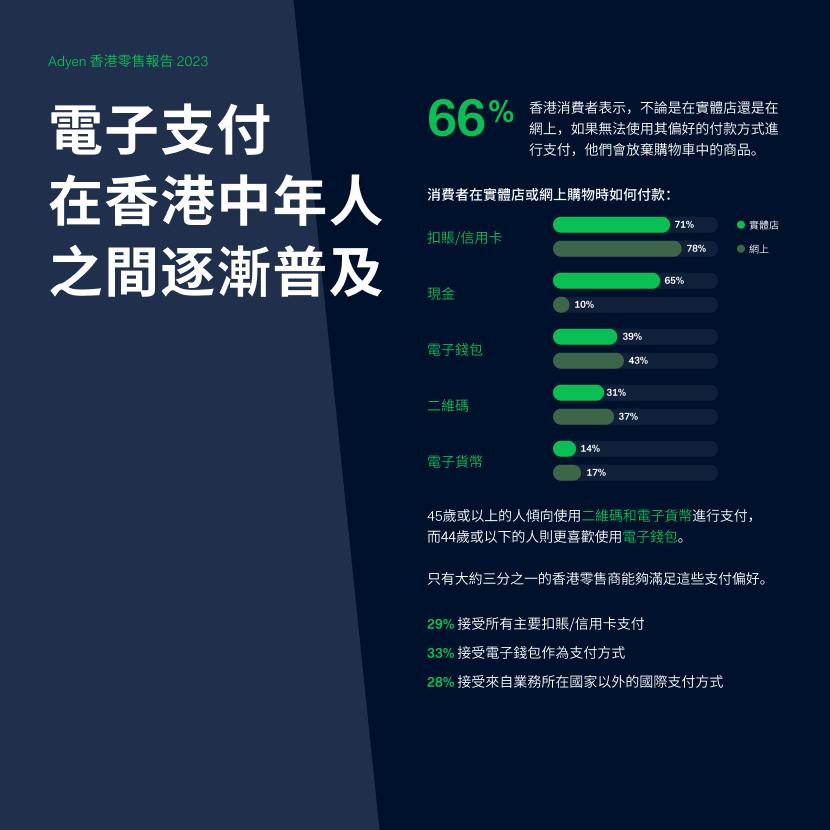 Adyen 香港零售報告 2023

電子支付
在香港中年人
之間逐漸普及

66%

香港消費者表示，不論是在實體店還是在網上，如果無法使用其偏好的付款方式進行支付，他們會放棄購物車中的商品。

消費者在實體店或網上購物時如何付款：

實體店
網上

扣賬/信用卡
71%
78%

現金
65%
10%

電子錢包
39%
43%

二維碼
31%
37%

電子貨幣
14%
17%

45歲或以上的人傾向使用二維碼和電子貨幣進行支付，而44歲或以下的人則更喜歡使用電子錢包。

只有大約三分之一的香港零售商能夠滿足這些支付偏好。

29% 接受所有主要扣賬/信用卡支付

33% 接受電子錢包作為支付方式

28% 接受來自業務所在國家以外的國際支付方式