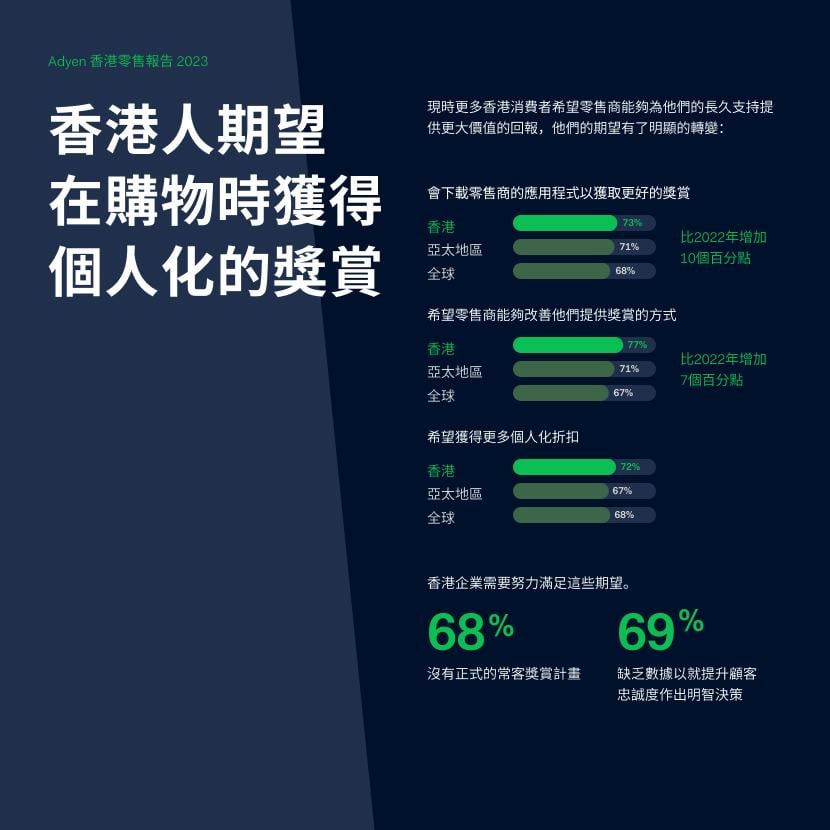 Adyen 香港零售報告 2023

香港人期望在購物時獲得個人化的獎賞

現時更多香港消費者希望零售商能夠為他們的長久支持提供更大價值的回報，他們的期望有了明顯的轉變：

會下載零售商的應用程式以獲取更好的獎賞

香港 73%
亞太地區 71%
全球 68%

比2022年增加10個百分點

希望零售商能夠改善他們提供獎賞的方式

香港 77%
亞太地區 71%
全球 67%

比2022年增加7個百分點

希望獲得更多個人化折扣

香港 72%
亞太地區 67%
全球 68%

香港企業需要努力滿足這些期望。

68%
沒有正式的常客獎賞計畫

69%
缺乏數據以就提升顧客忠誠度作出明智決策