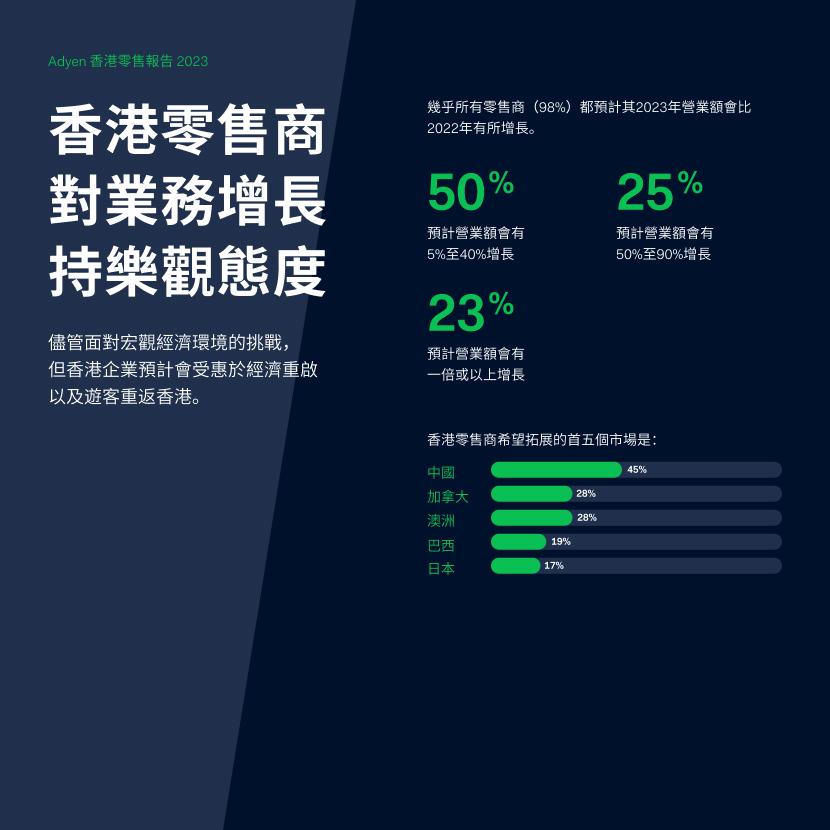 Adyen 香港零售報告 2023

香港零售商對業務增長持樂觀態度

儘管面對宏觀經濟環境的挑戰，但香港企業預計會受惠於經濟重啟以及遊客重返香港。

幾乎所有零售商（98%）都預計其2023年營業額會比2022年有所增長。

50%
預計營業額會有5%至40%增長

25%
預計營業額會有50%至90%增長

23%
預計營業額會有一倍或以上增長

香港零售商希望拓展的首五個市場是：

中國 45%
加拿大 28%
澳洲 28%
巴西 19%
日本 17%