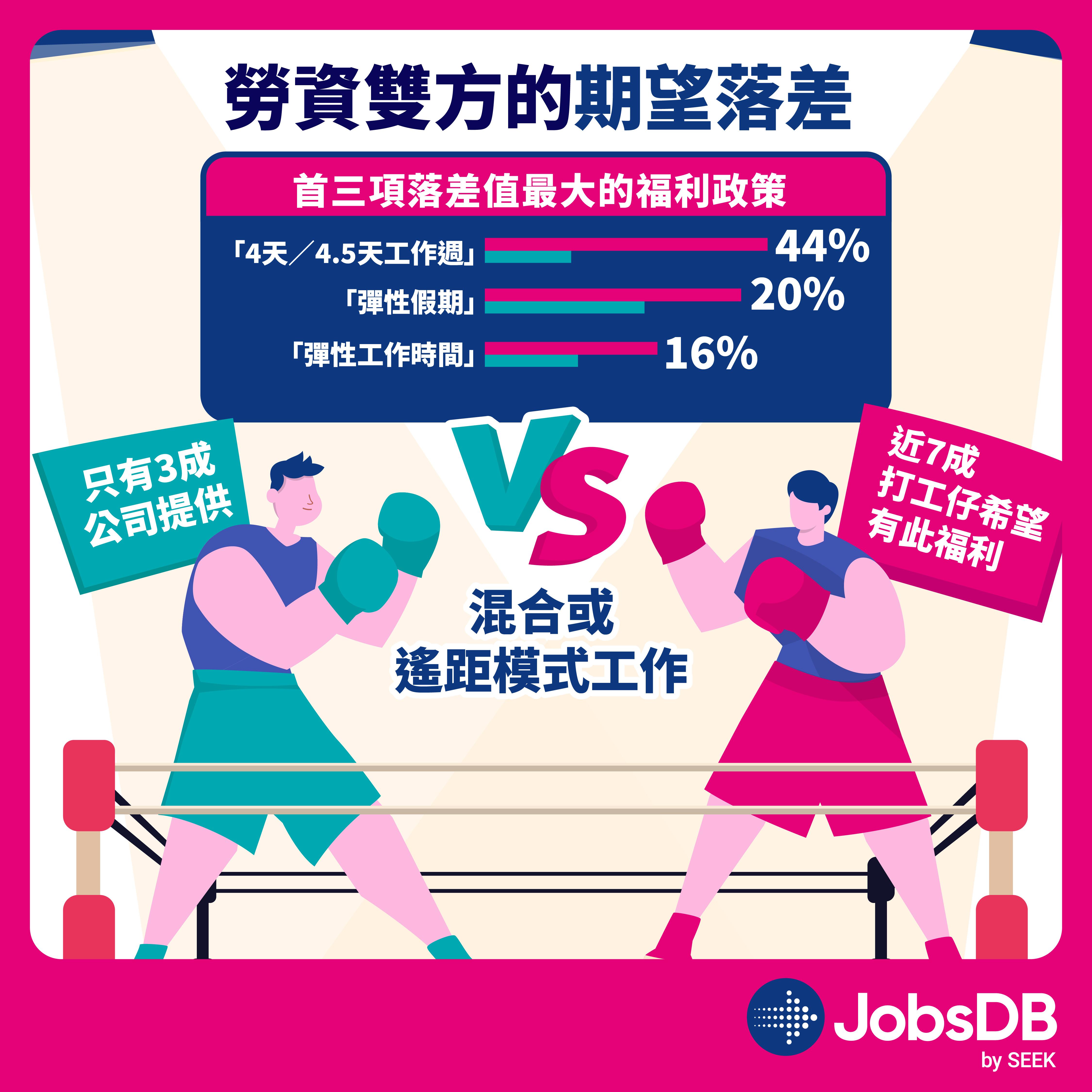 勞資雙方的期望落差

首三項落差值最大的福利政策

「4天／4.5天工作週」 44%

「彈性假期」 20%

「彈性工作時間」 16%

只有3成公司提供

VS

近7成打工仔希望有此福利

混合或遙距模式工作

JobsDB by SEEK