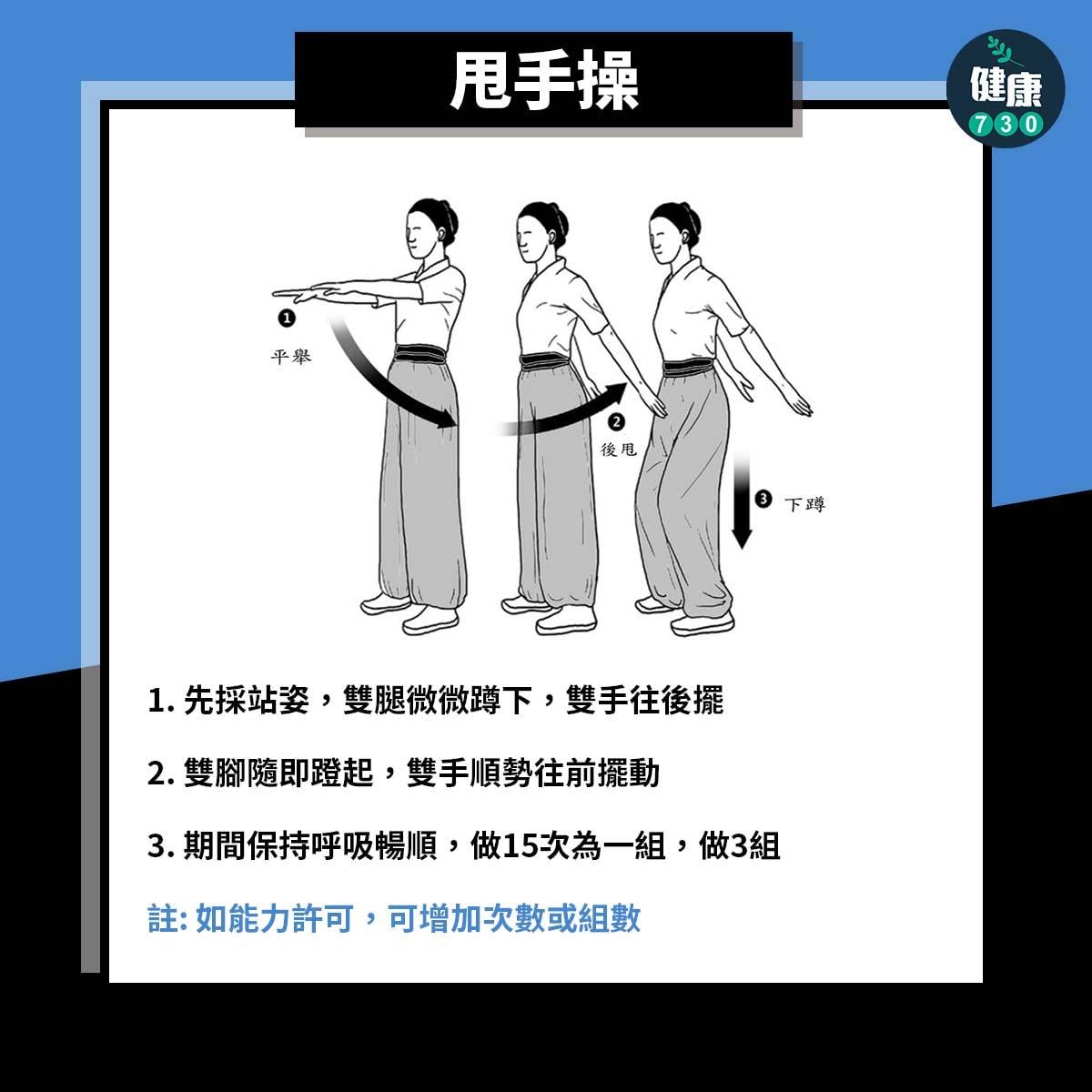 甩手操

健康 730

❶ 平舉

❷ 後甩

❸ 下蹲

1. 先採站姿，雙腿微微蹲下，雙手往後擺

2. 雙腳隨即蹬起，雙手順勢往前擺動

3. 期間保持呼吸暢順，做15次為一組，做3組

註: 如能力許可，可增加次數或組數