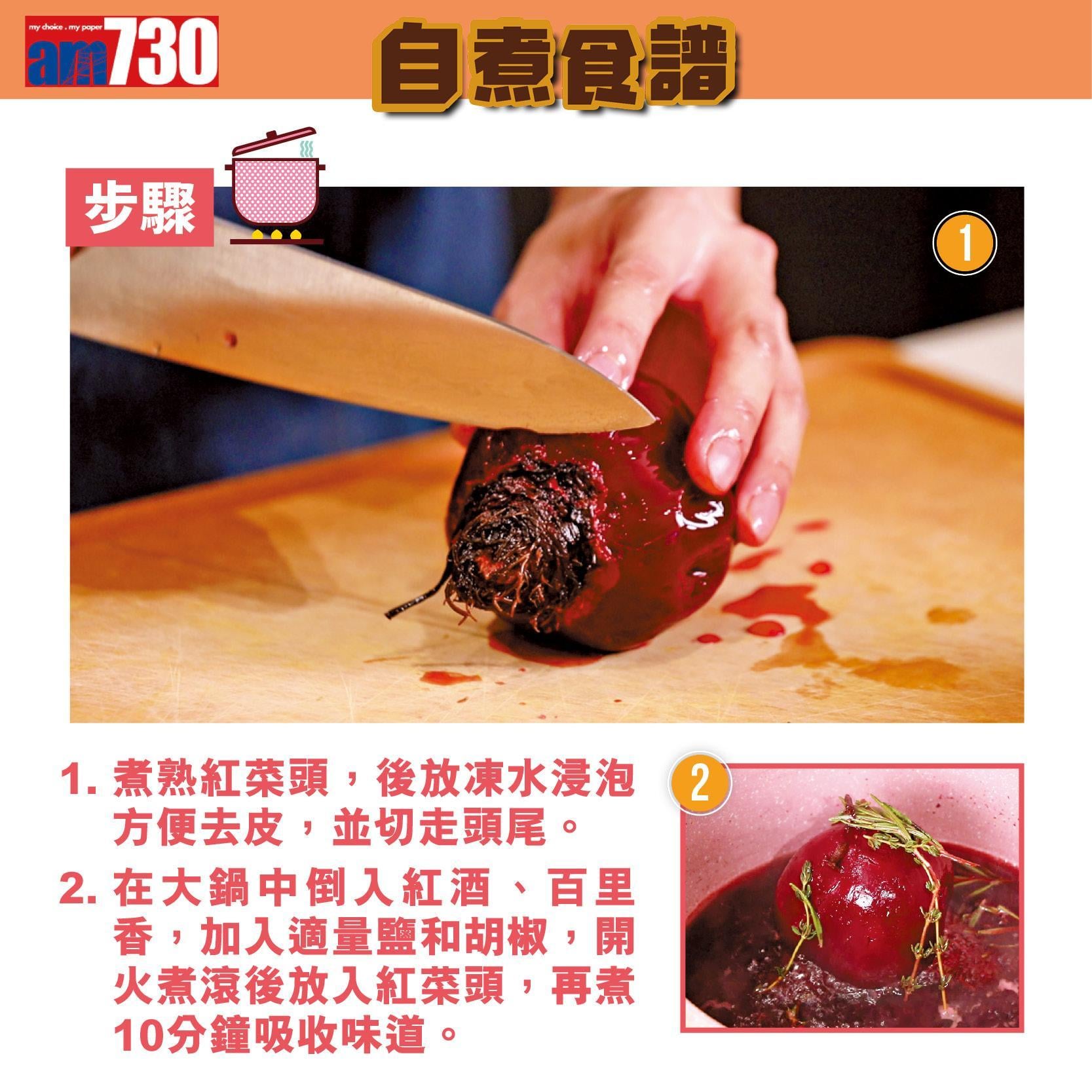 my choice . my paper
am730

自煮食譜

步驟

1

1. 煮熟紅菜頭，後放凍水浸泡方便去皮，並切走頭尾。

2. 在大鍋中倒入紅酒、百里香，加入適量鹽和胡椒，開火煮滾後放入紅菜頭，再煮10分鐘吸收味道。

2