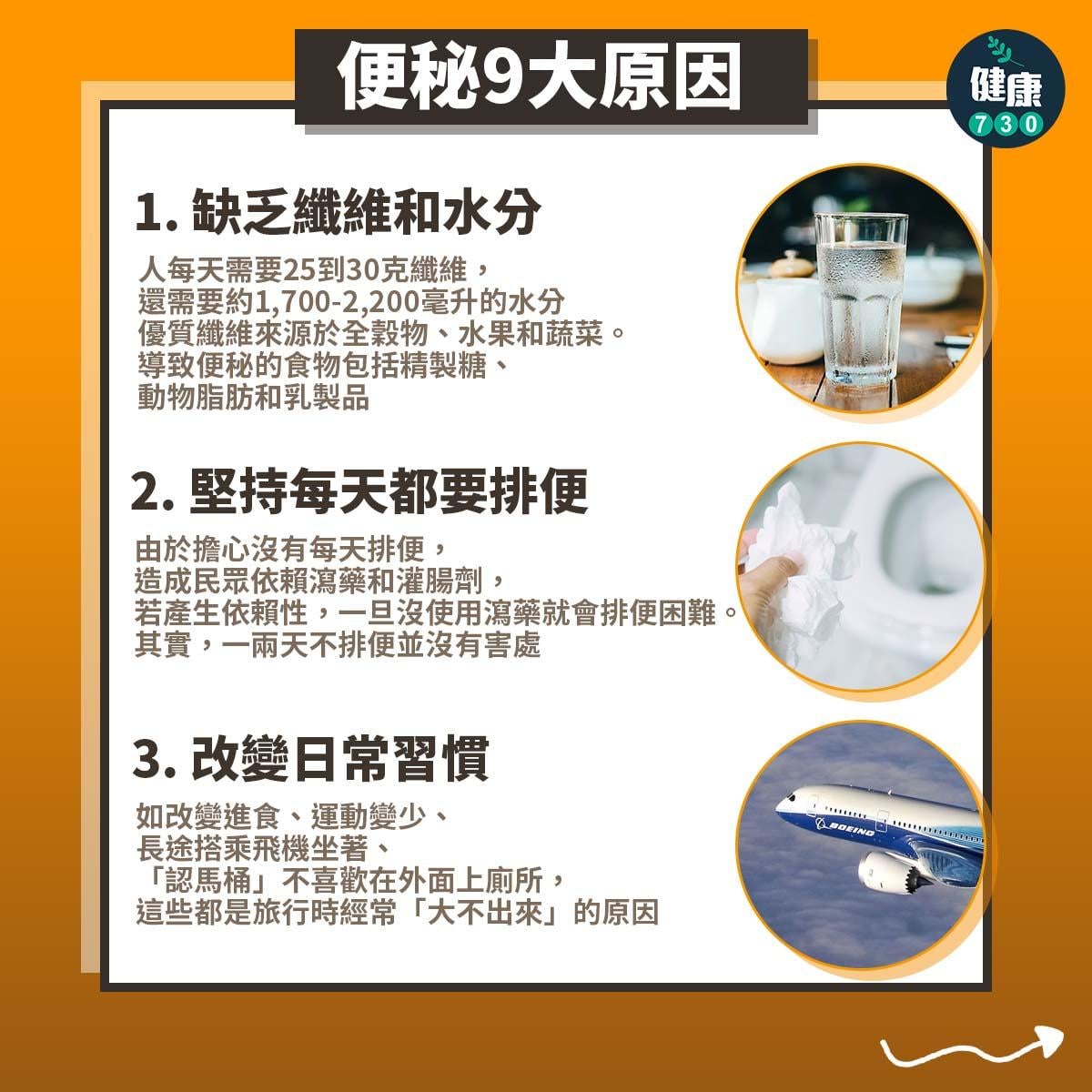 便秘9大原因

健康
730

1. 缺乏纖維和水分

人每天需要25到30克纖維，
還需要約1,700-2,200毫升的水分
優質纖維來源於全穀物、水果和蔬菜。
導致便秘的食物包括精製糖、
動物脂肪和乳製品

2. 堅持每天都要排便

由於擔心沒有每天排便，
造成民眾依賴瀉藥和灌腸劑，
若產生依賴性，一旦沒使用瀉藥就會排便困難。
其實，一兩天不排便並沒有害處

3. 改變日常習慣

如改變進食、運動變少、
長途搭乘飛機坐著、
「認馬桶」不喜歡在外面上廁所，
這些都是旅行時經常「大不出來」的原因

BOEING