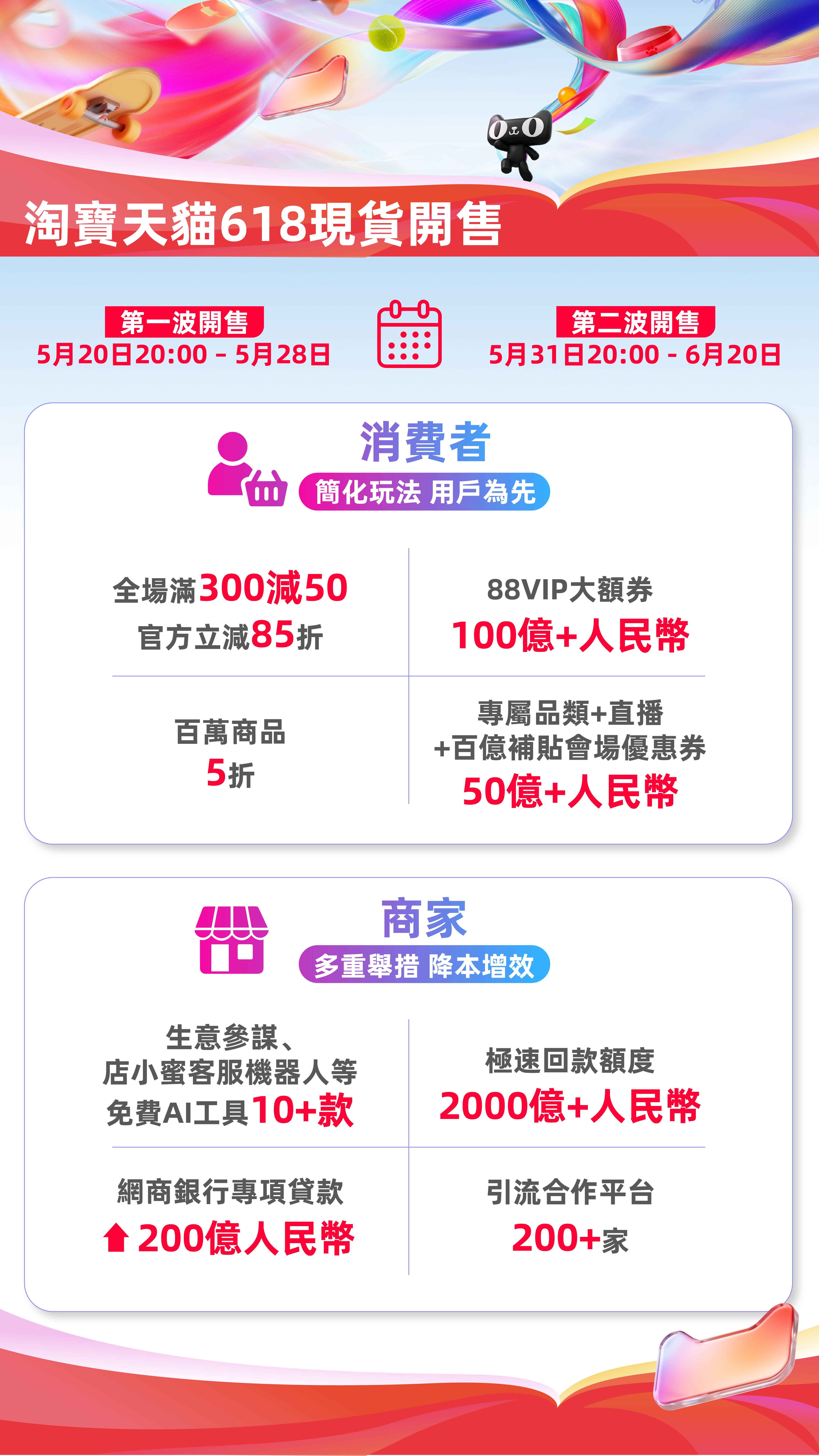 淘寶天貓618現貨開售

第一波開售
5月20日20:00 - 5月28日

第二波開售
5月31日20:00 - 6月20日

消費者
簡化玩法 用戶為先

全場滿300減50
官方立減85折

88VIP大額券
100億+人民幣

百萬商品
5折

專屬品類+直播
+百億補貼會場優惠券
50億+人民幣

商家
多重舉措 降本增效

生意參謀、
店小蜜客服機器人等
免費AI工具10+款

極速回款額度
2000億+人民幣

網商銀行專項貸款
200億人民幣

引流合作平台
200+家