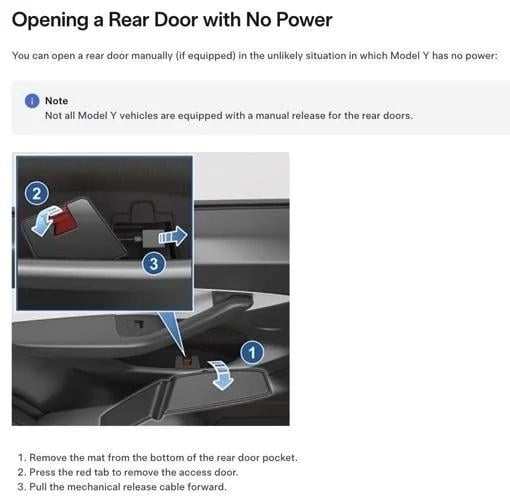 Opening a Rear Door with No Power

You can open a rear door manually (if equipped) in the unlikely situation in which Model Y has no power:

Note
Not all Model Y vehicles are equipped with a manual release for the rear doors.

2

3

1

1. Remove the mat from the bottom of the rear door pocket.
2. Press the red tab to remove the access door.
3. Pull the mechanical release cable forward.