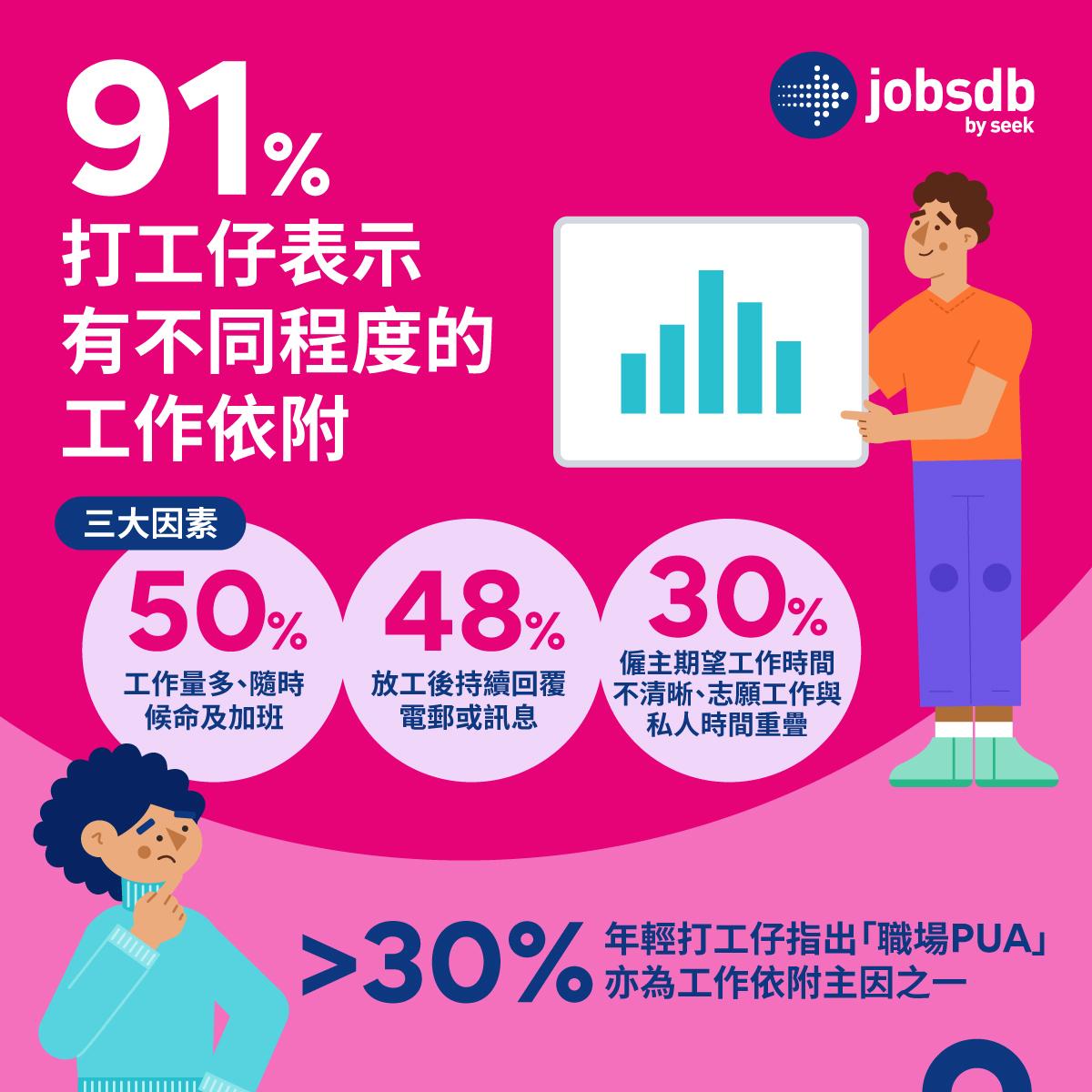 91%
打工仔表示
有不同程度的
工作依附

jobsdb
by seek

三大因素

50%
工作量多、隨時候命及加班

48%
放工後持續回覆電郵或訊息

30%
僱主期望工作時間不清晰、志願工作與私人時間重疊

>30%
年輕打工仔指出「職場PUA」亦為工作依附主因之一