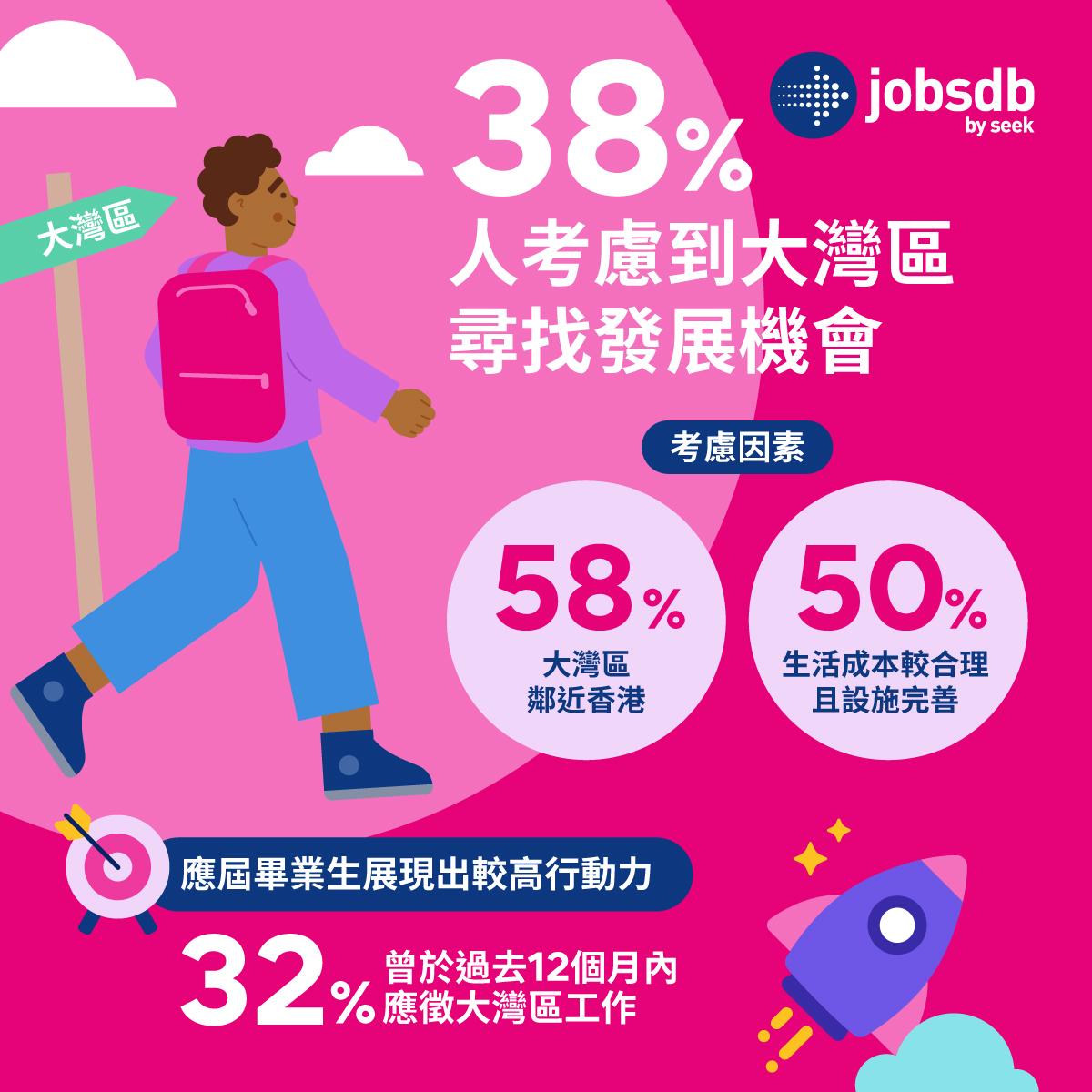 大灣區

jobsdb
by seek

38%
人考慮到大灣區
尋找發展機會

考慮因素

58%
大灣區
鄰近香港

50%
生活成本較合理
且設施完善

應屆畢業生展現出較高行動力

32% 曾於過去12個月內
應徵大灣區工作