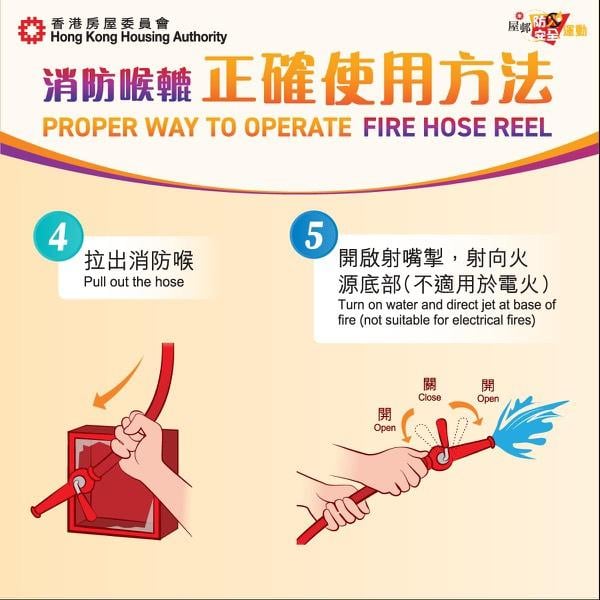 香港房屋委員會
Hong Kong Housing Authority

屋邨防火安全運動

消防喉轆 正確使用方法
PROPER WAY TO OPERATE FIRE HOSE REEL

4
拉出消防喉
Pull out the hose

5
開啟射嘴掣，射向火源底部(不適用於電火)
Turn on water and direct jet at base of fire (not suitable for electrical fires)

開
Open

關
Close

開
Open