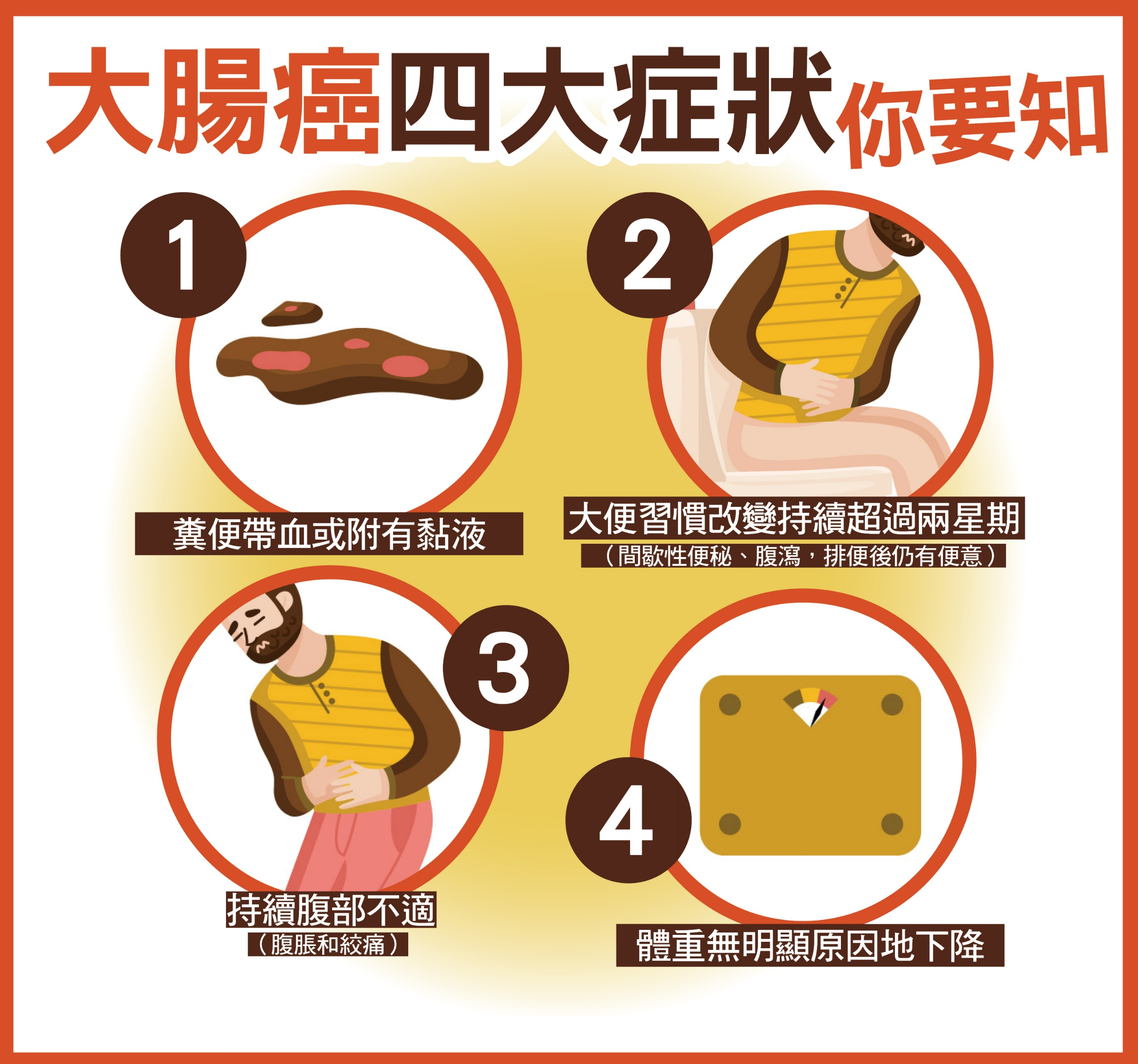 大腸癌四大症狀你要知

1
糞便帶血或附有黏液

2
大便習慣改變持續超過兩星期
（間歇性便秘、腹瀉，排便後仍有便意）

3
持續腹部不適
（腹脹和絞痛）

4
體重無明顯原因地下降