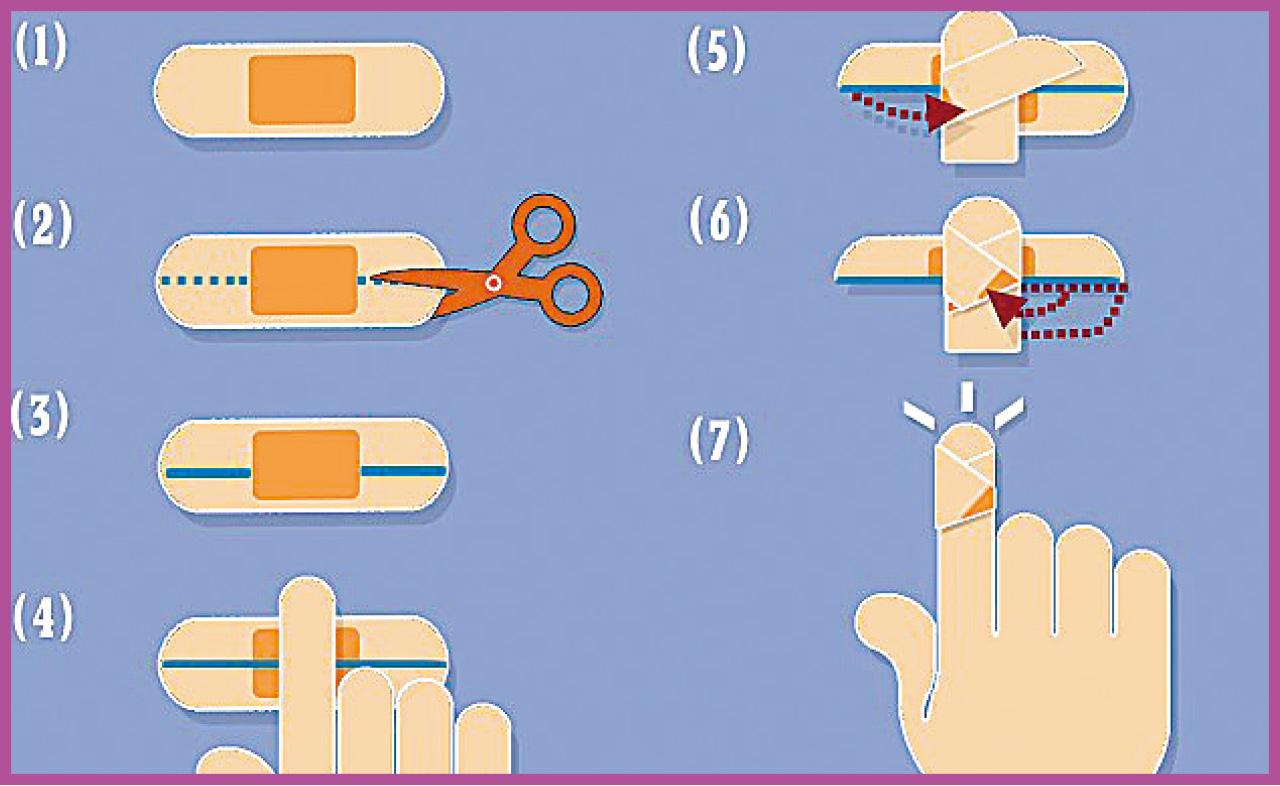 (1)

(2)

(3)

(4)

(5)

(6)

(7)