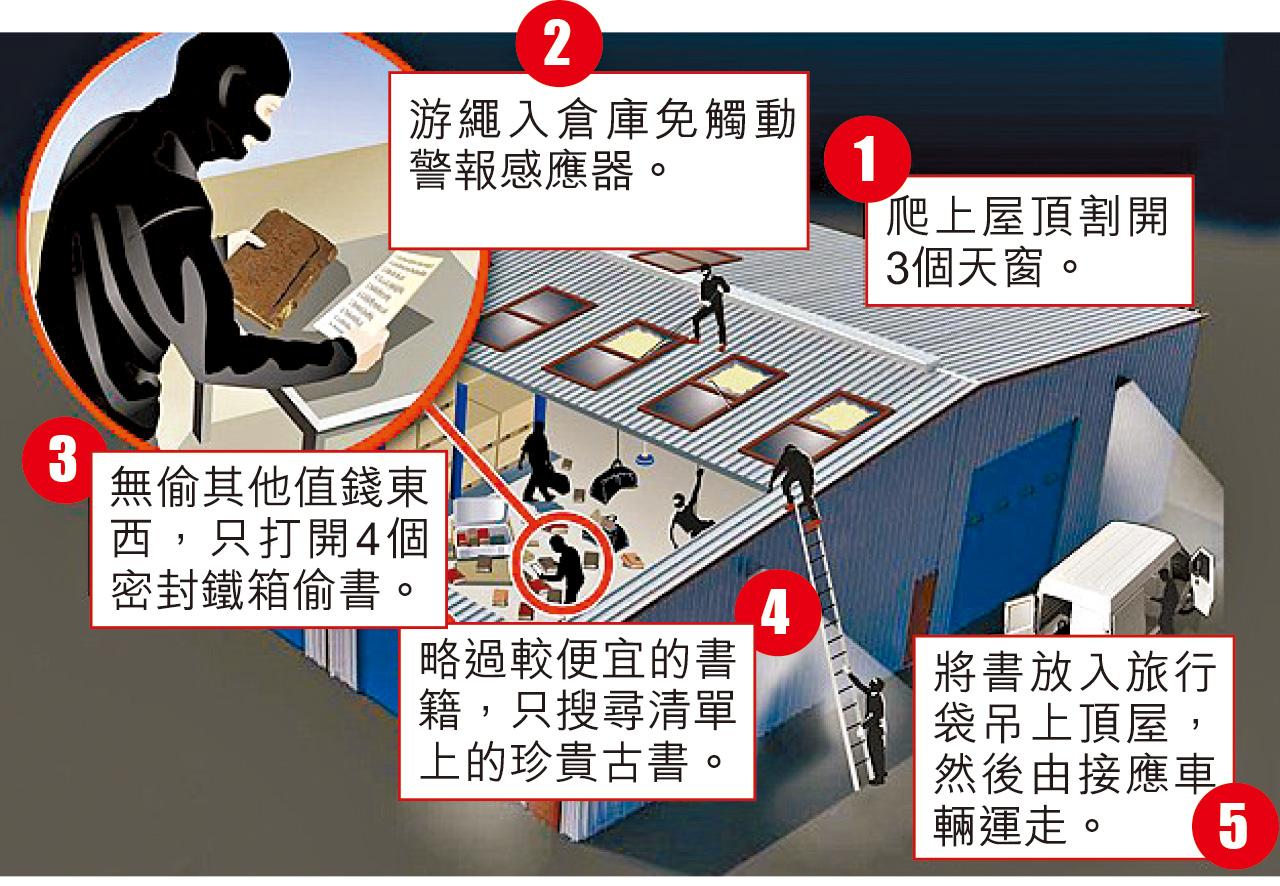 2

游繩入倉庫免觸動警報感應器。

1

爬上屋頂割開3個天窗。

3

無偷其他值錢東西，只打開4個密封鐵箱偷書。

4

略過較便宜的書籍，只搜尋清單上的珍貴古書。

將書放入旅行袋吊上頂屋，然後由接應車輛運走。

5