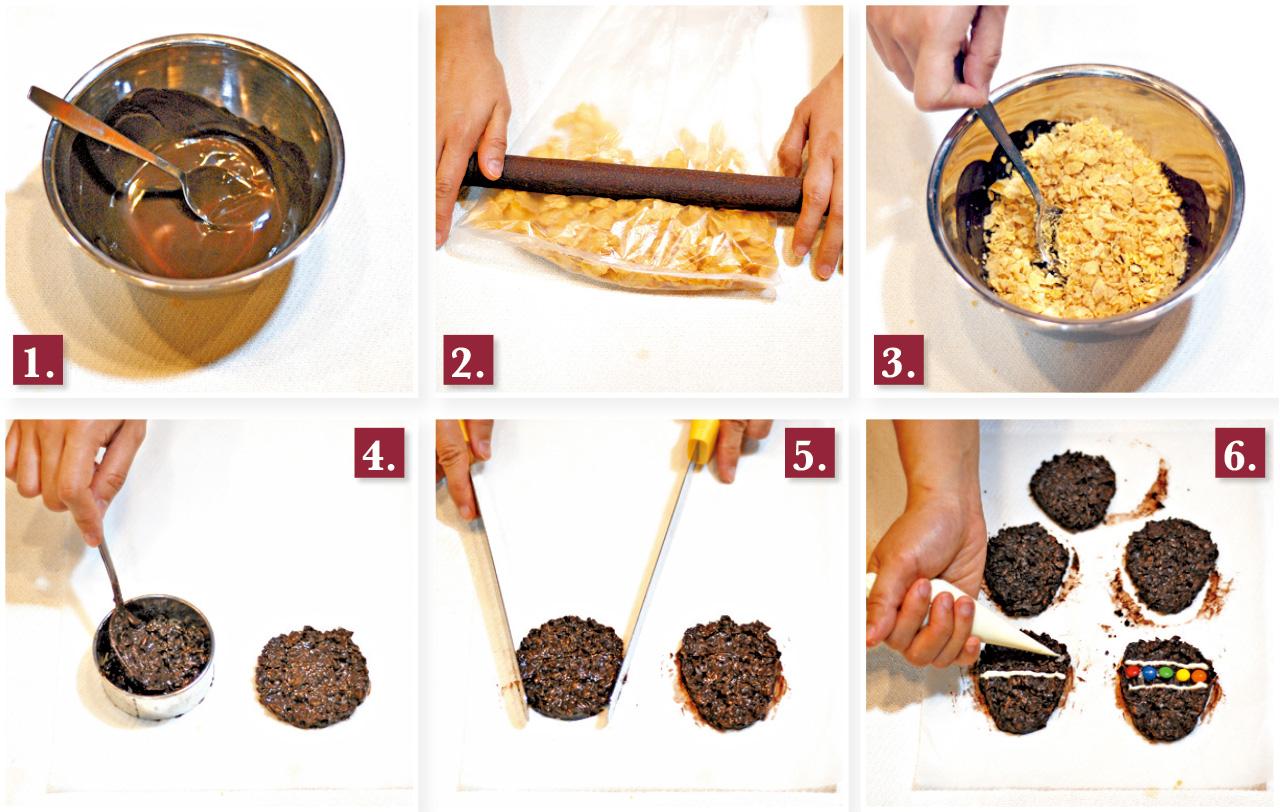 1.

2.

3.

4.

5.

6.