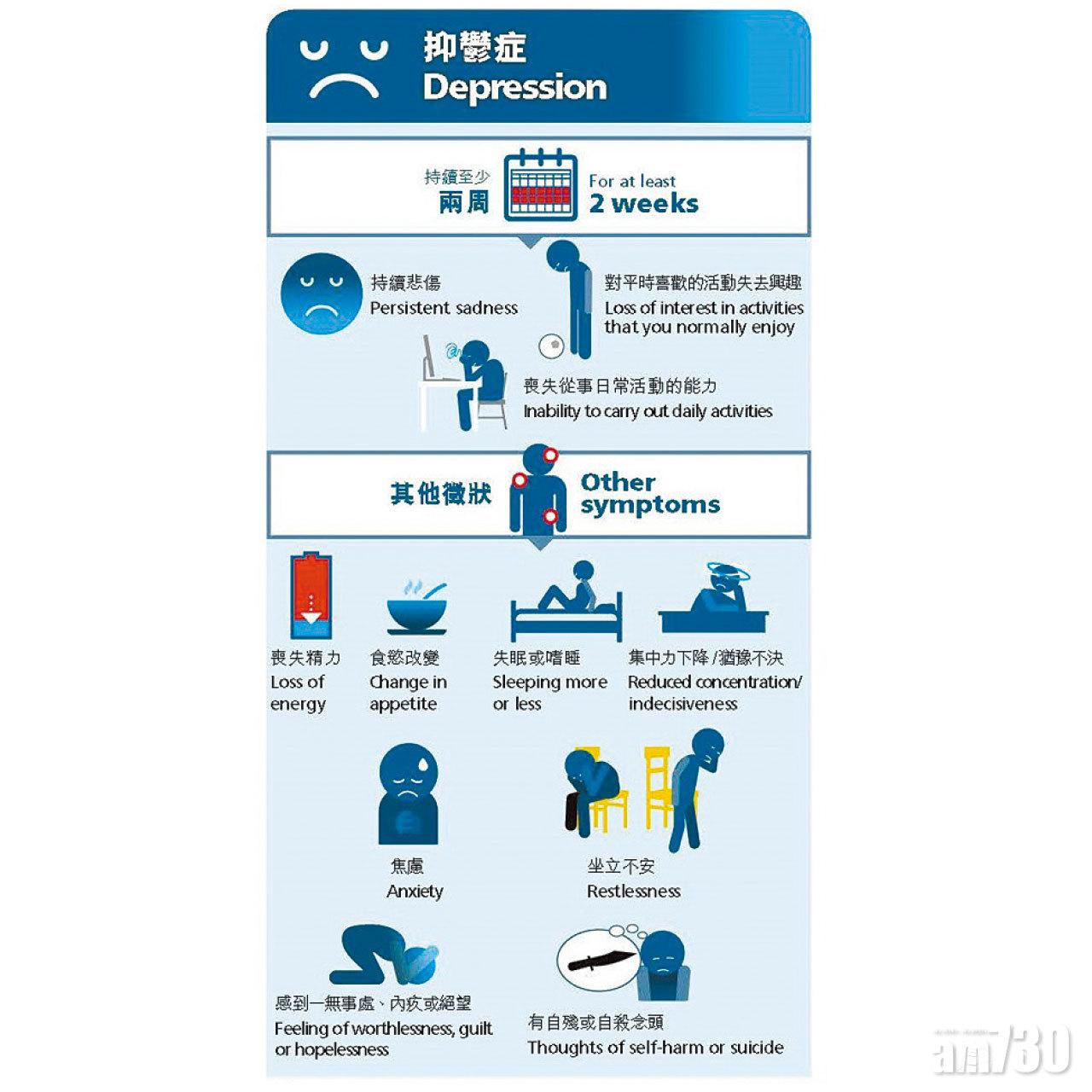 抑鬱症
Depression

持續至少
兩周
For at least
2 weeks

持續悲傷
Persistent sadness

對平時喜歡的活動失去興趣
Loss of interest in activities that you normally enjoy

喪失從事日常活動的能力
Inability to carry out daily activities

其他徵狀
Other symptoms

喪失精力
Loss of energy

食慾改變
Change in appetite

失眠或嗜睡
Sleeping more or less

集中力下降 /猶豫不決
Reduced concentration/ indecisiveness

焦慮
Anxiety

坐立不安
Restlessness

感到一無事處、內疚或絕望
Feeling of worthlessness, guilt or hopelessness

有自殘或自殺念頭
Thoughts of self-harm or suicide

am730