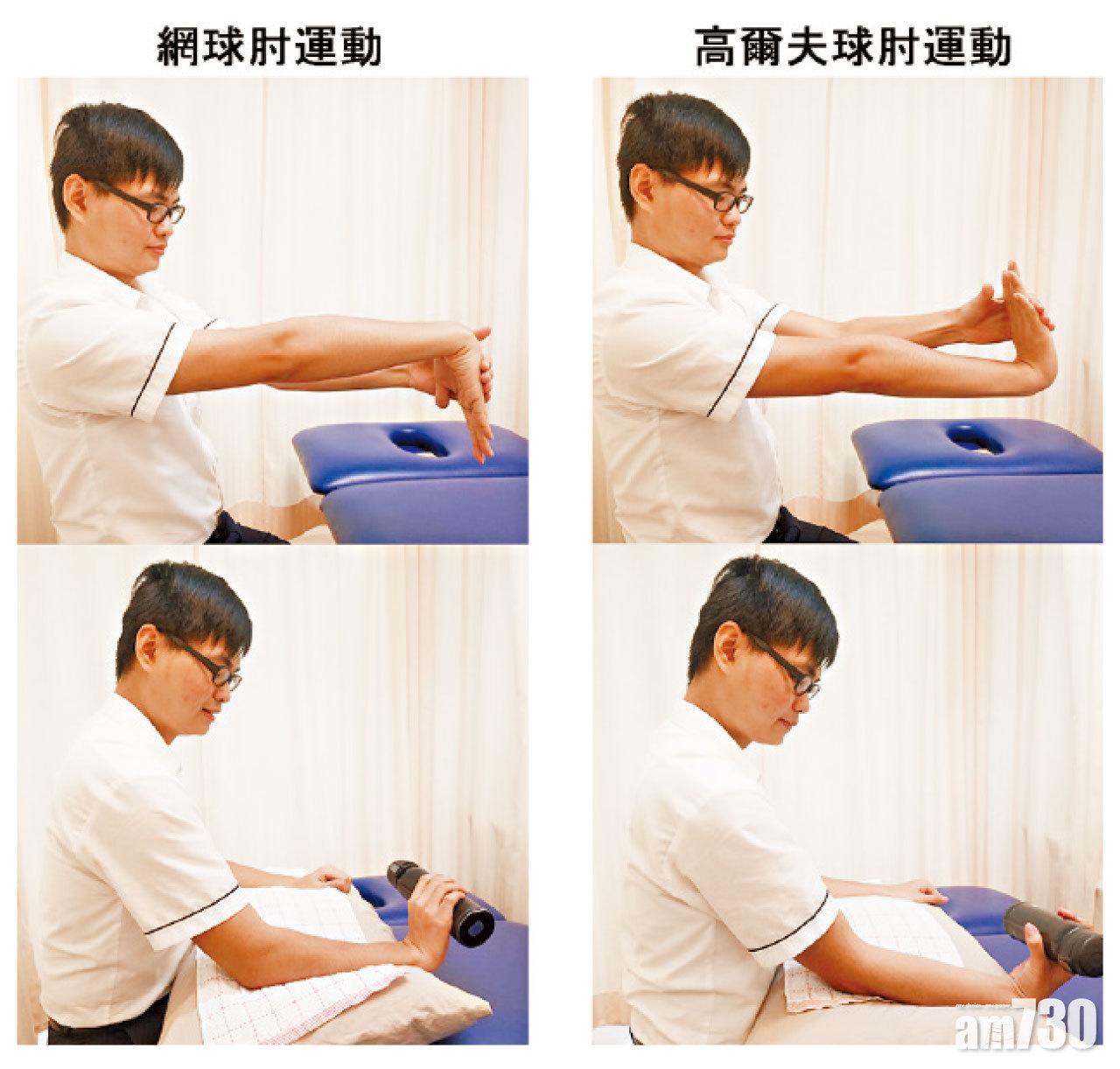 網球肘運動

高爾夫球肘運動

am730