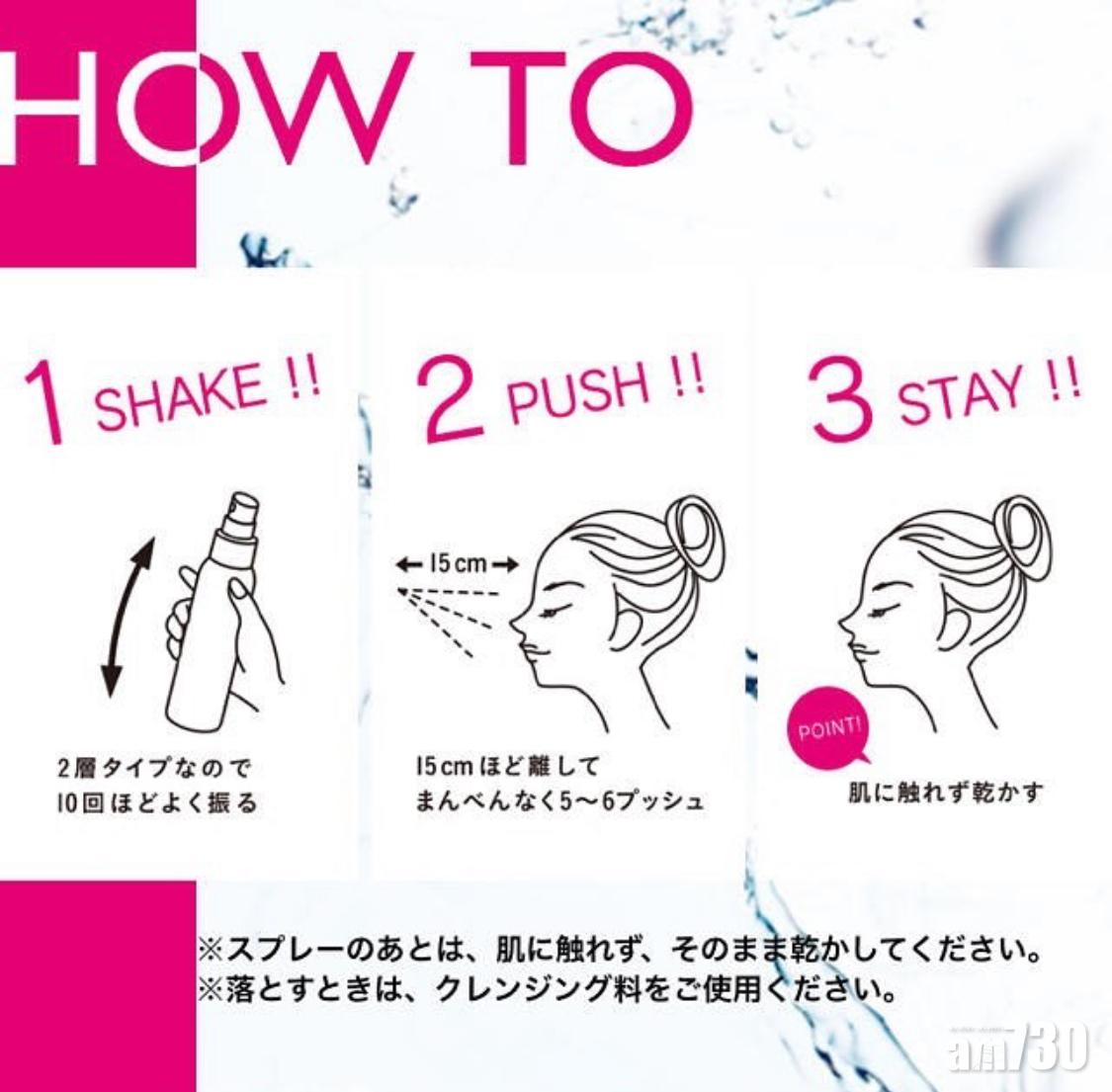 HOW TO

1 SHAKE !!

2層タイプなので
10回ほどよく振る

2 PUSH !!

15cm

15cmほど離して
まんべんなく5〜6プッシュ

3 STAY !!

POINT!

肌に触れず乾かす

※スプレーのあとは、肌に触れず、そのまま乾かしてください。
※落とすときは、クレンジング料をご使用ください。

am730