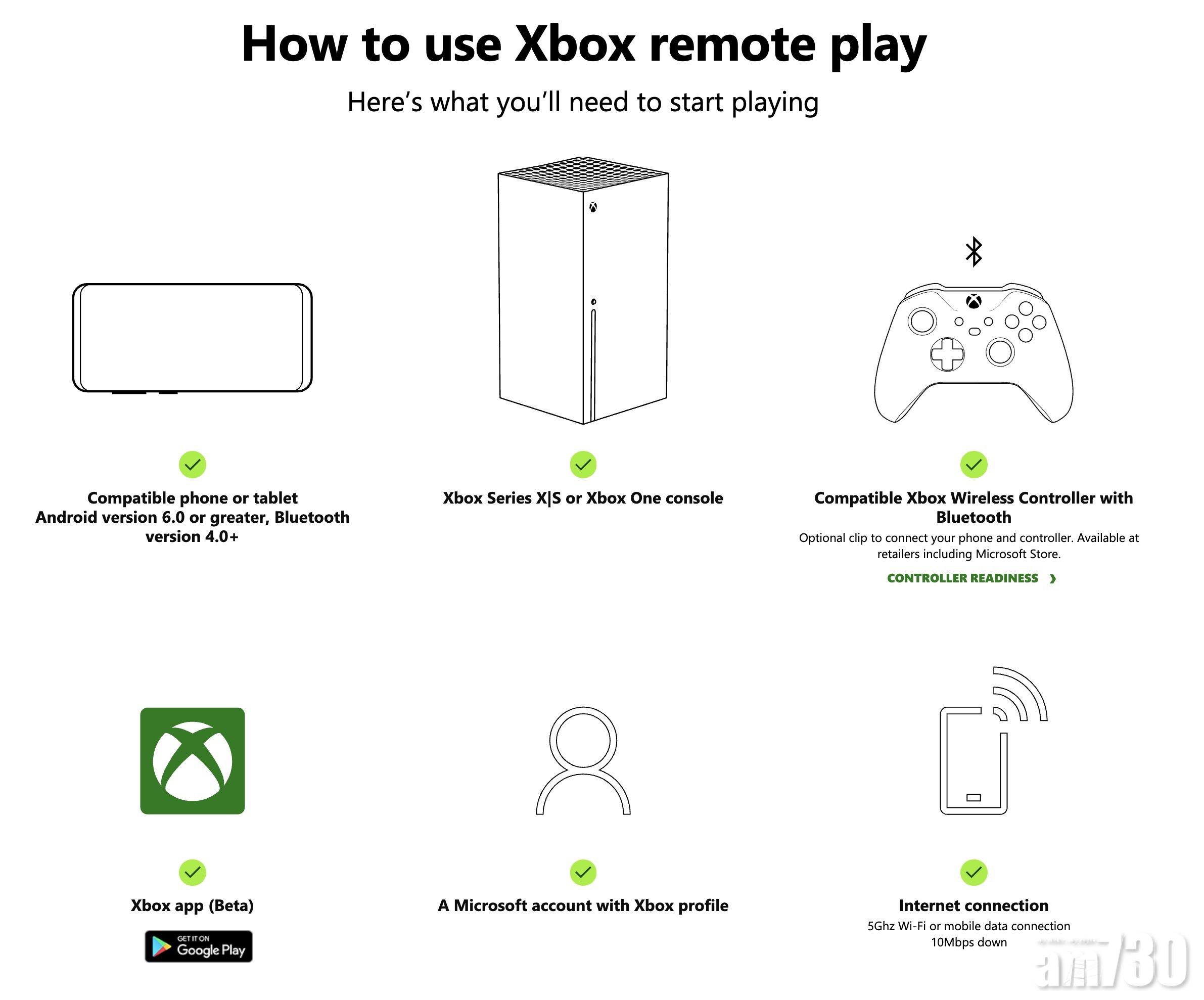 How to use Xbox remote play

Here's what you'll need to start playing

Compatible phone or tablet
Android version 6.0 or greater, Bluetooth version 4.0+

Xbox Series X|S or Xbox One console

Compatible Xbox Wireless Controller with Bluetooth

Optional clip to connect your phone and controller. Available at retailers including Microsoft Store.

CONTROLLER READINESS ›

Xbox app (Beta)

GET IT ON
Google Play

A Microsoft account with Xbox profile

Internet connection

5Ghz Wi-Fi or mobile data connection
10Mbps down

am730