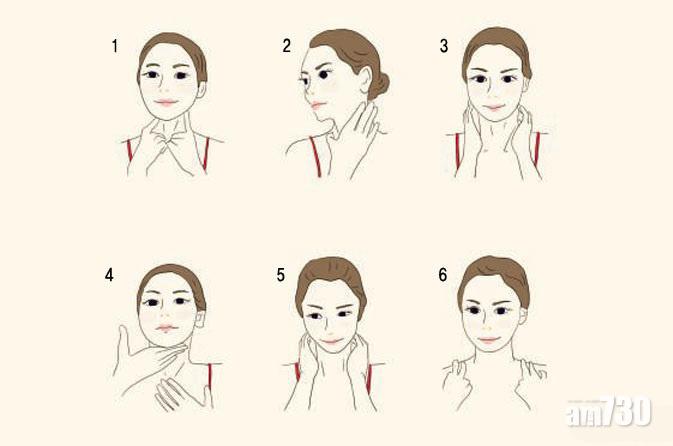 1

2

3

4

5

6

am730