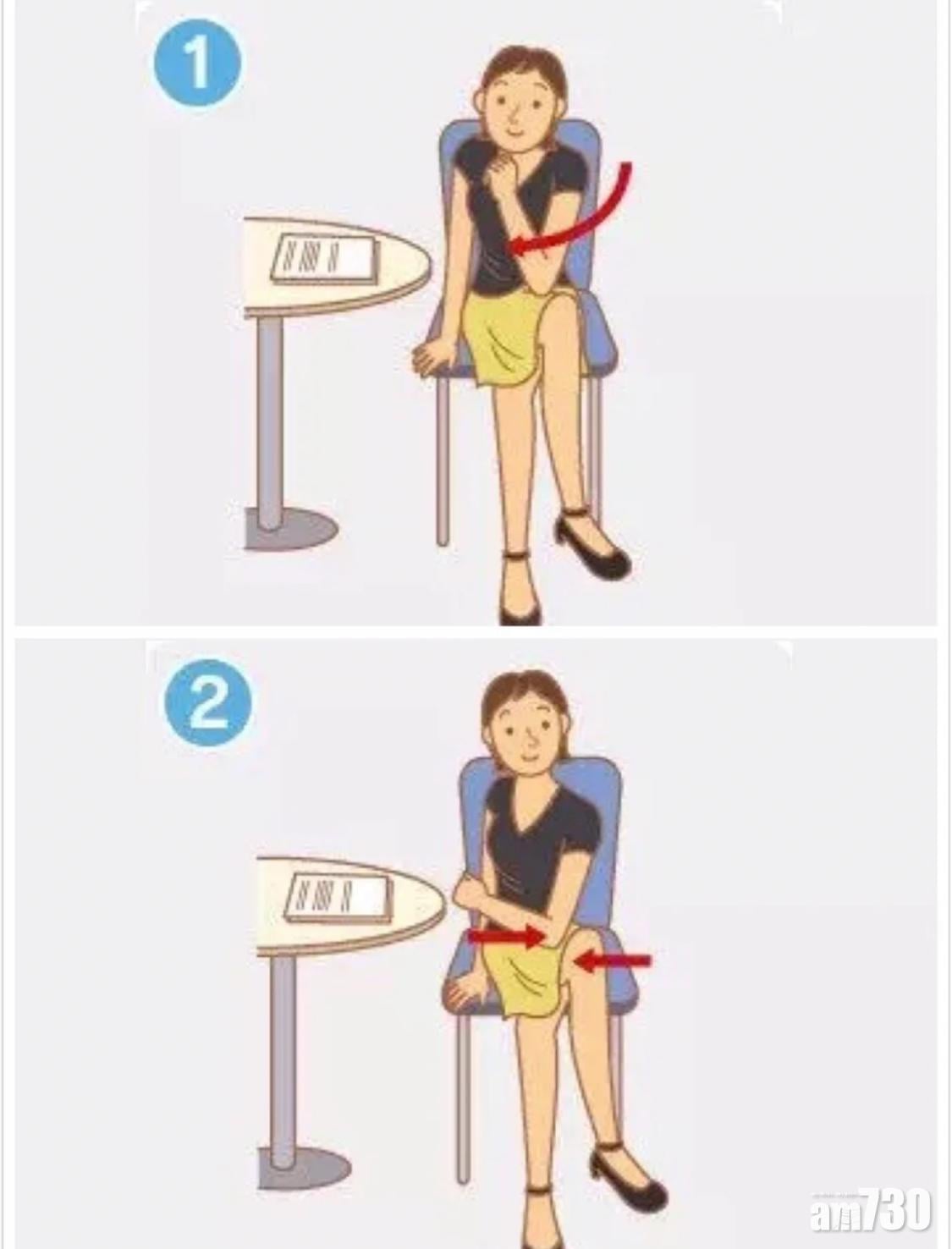 1

2

am730