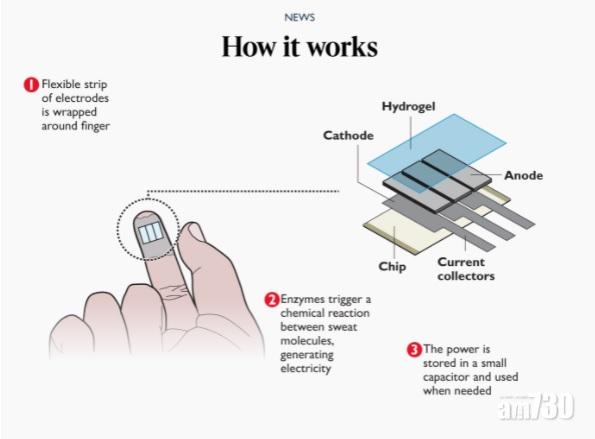 NEWS

How it works

1 Flexible strip of electrodes is wrapped around finger

Hydrogel

Cathode

Anode

Chip

Current collectors

2 Enzymes trigger a chemical reaction between sweat molecules, generating electricity

3 The power is stored in a small capacitor and used when needed

am730