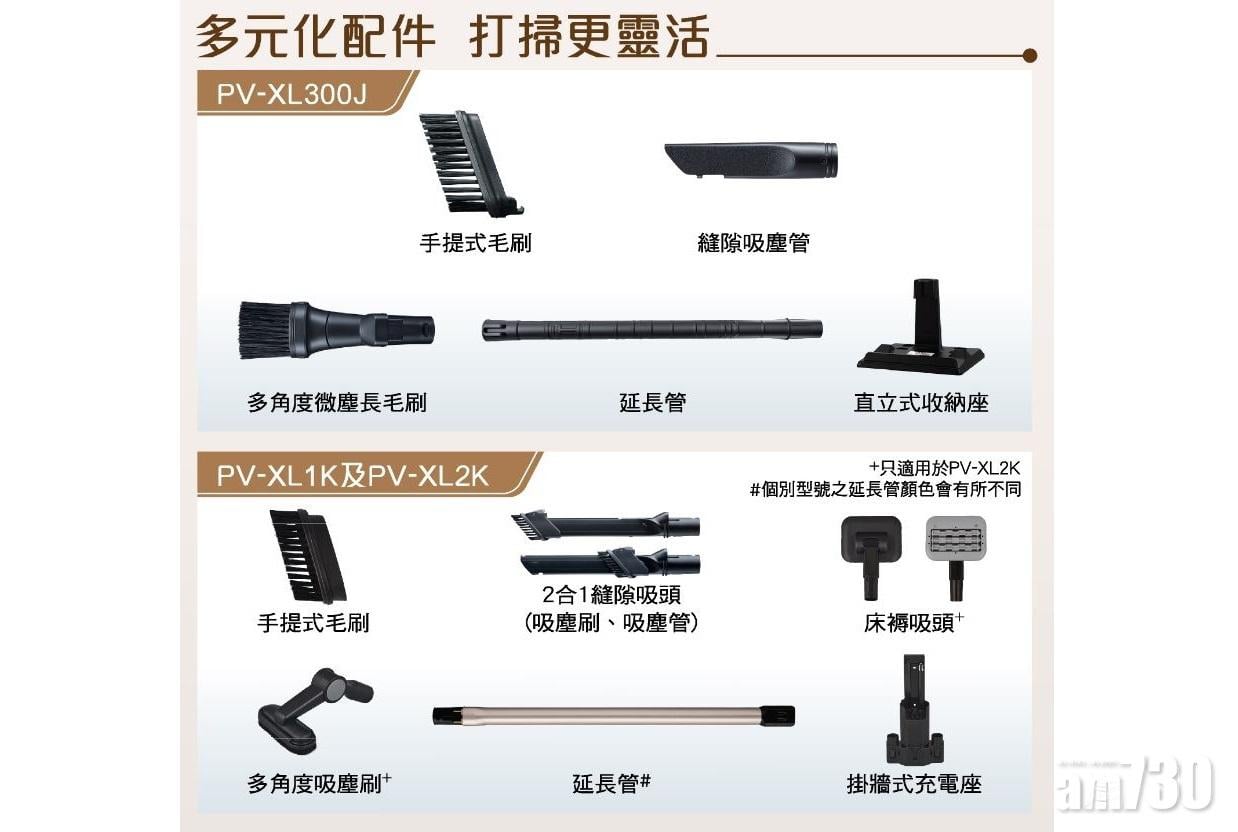 多元化配件 打掃更靈活

PV-XL300J

手提式毛刷

縫隙吸塵管

多角度微塵長毛刷

延長管

直立式收納座

PV-XL1K及PV-XL2K

+只適用於PV-XL2K
#個別型號之延長管顏色會有所不同

手提式毛刷

2合1縫隙吸頭
(吸塵刷、吸塵管)

床褥吸頭+

多角度吸塵刷+

延長管#

掛牆式充電座

am730